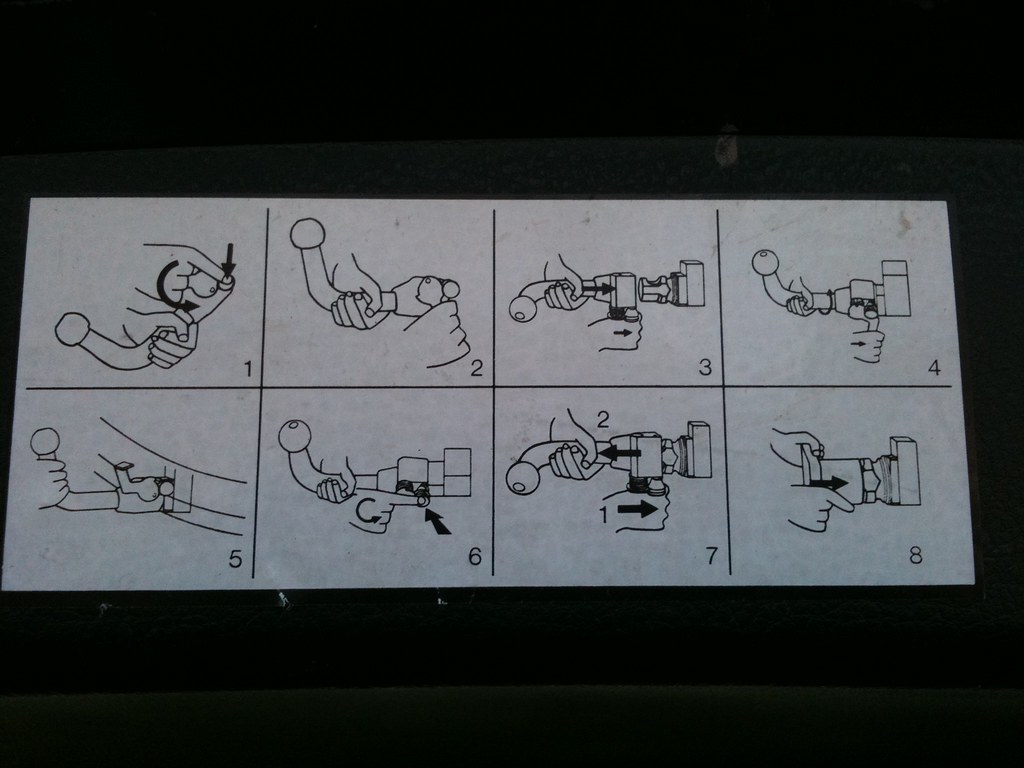 1

2

3

4

5

6

2

1

7

8